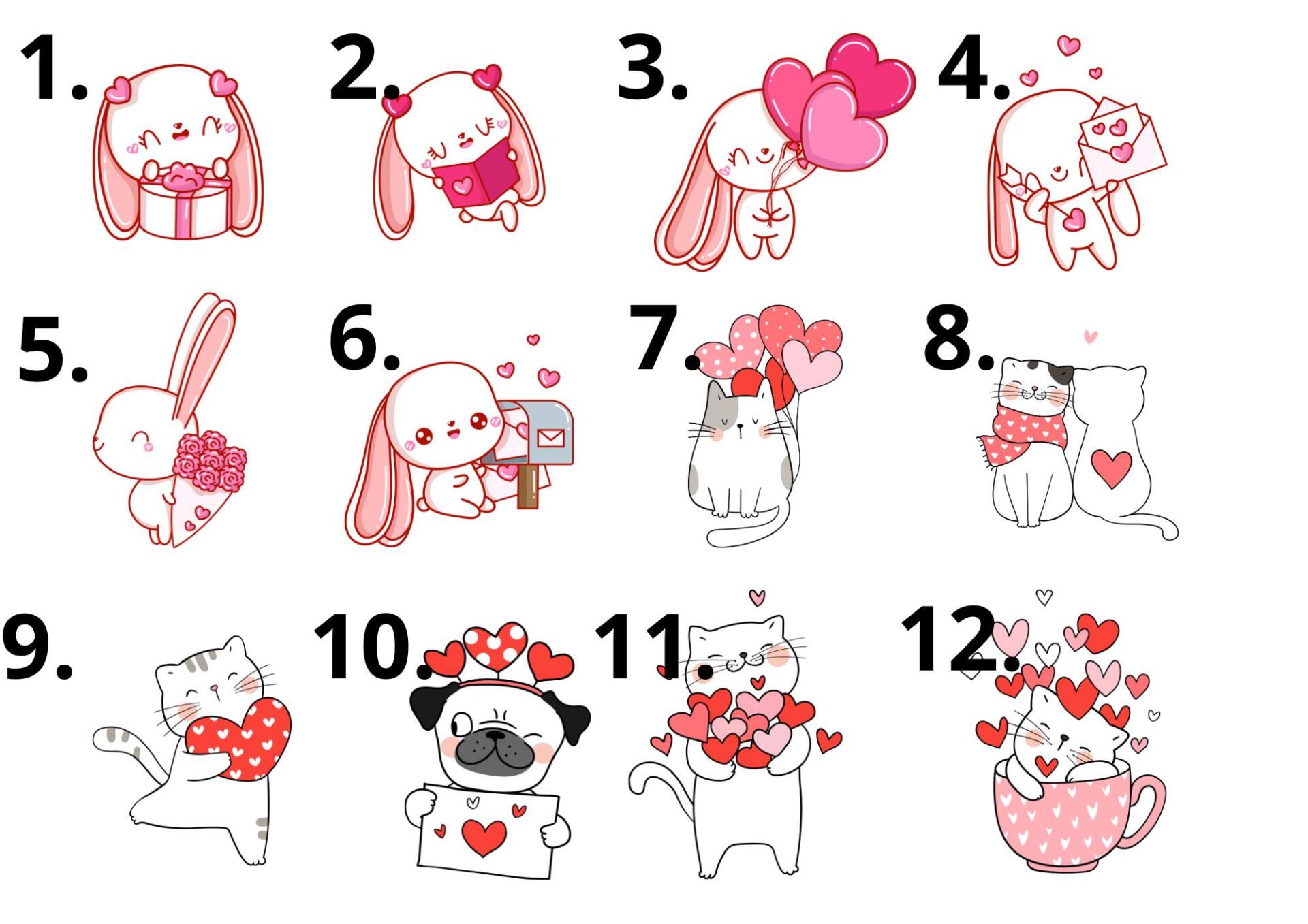 1.

2.

3.

4.

5.

6.

7.

8.

9.

10.

11.

12.